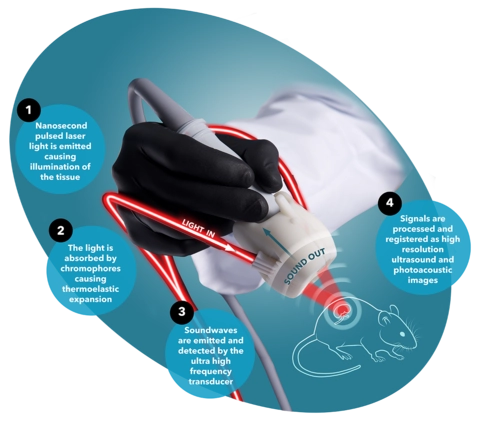 1
Nanosecond pulsed laser light is emitted causing illumination of the tissue

2
The light is absorbed by chromophores causing thermoelastic expansion

LIGHT IN

SOUND OUT

3
Soundwaves are emitted and detected by the ultra high frequency transducer

4
Signals are processed and registered as high resolution ultrasound and photoacoustic images